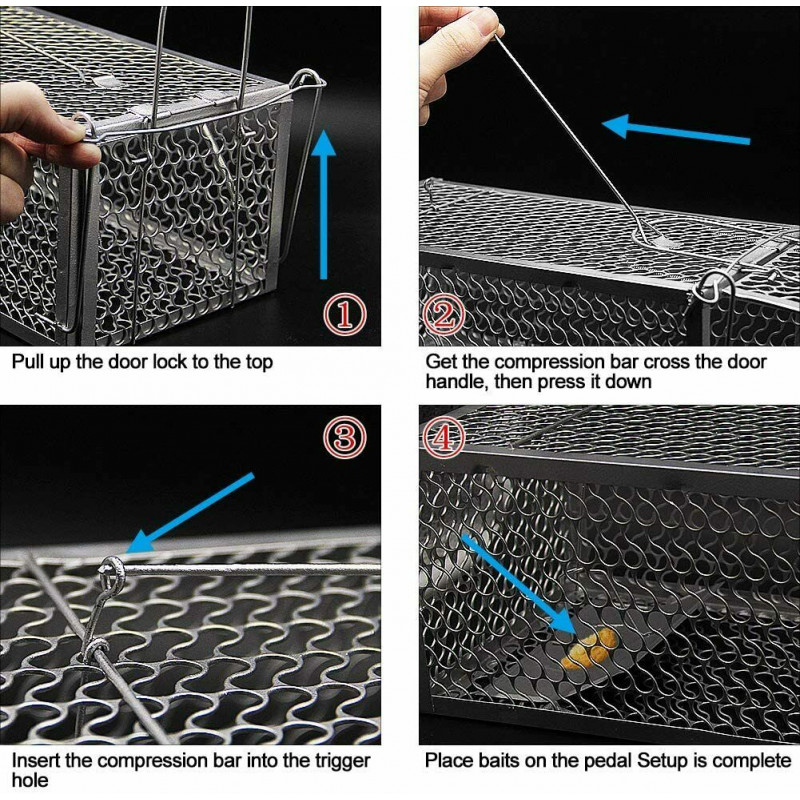 ①

Pull up the door lock to the top

②

Get the compression bar cross the door handle, then press it down

③

Insert the compression bar into the trigger hole

④

Place baits on the pedal Setup is complete